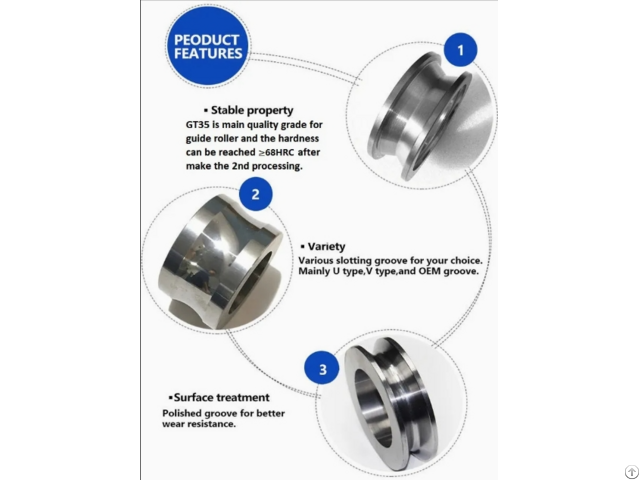 PEODUCT FEATURES

1

▪ Stable property
GT35 is main quality grade for guide roller and the hardness can be reached ≥68HRC after make the 2nd processing.

2

▪ Variety
Various slotting groove for your choice. Mainly U type,V type,and OEM groove.

3

▪Surface treatment
Polished groove for better wear resistance.